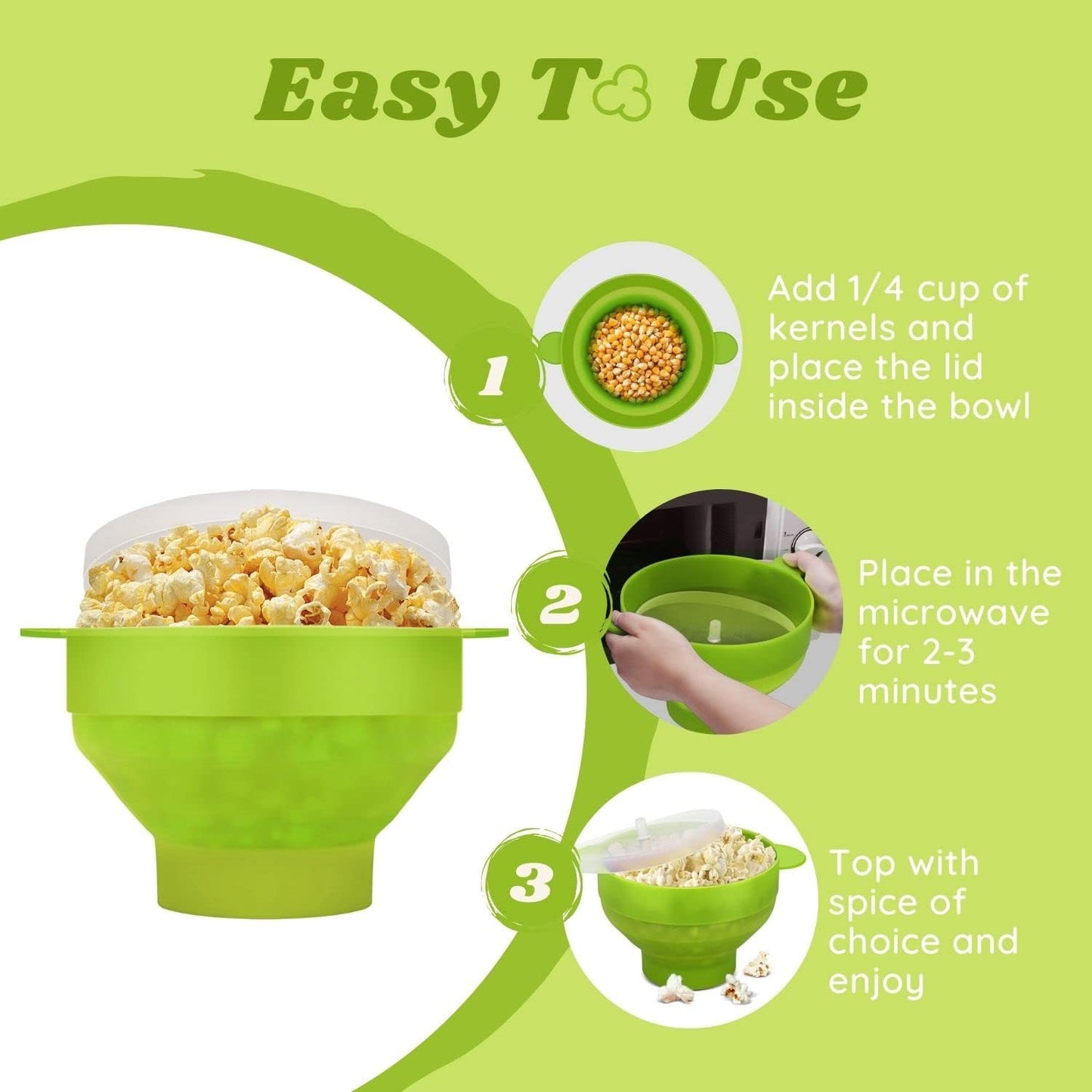 Easy To Use

1

Add 1/4 cup of kernels and place the lid inside the bowl

2

Place in the microwave for 2-3 minutes

3

Top with spice of choice and enjoy