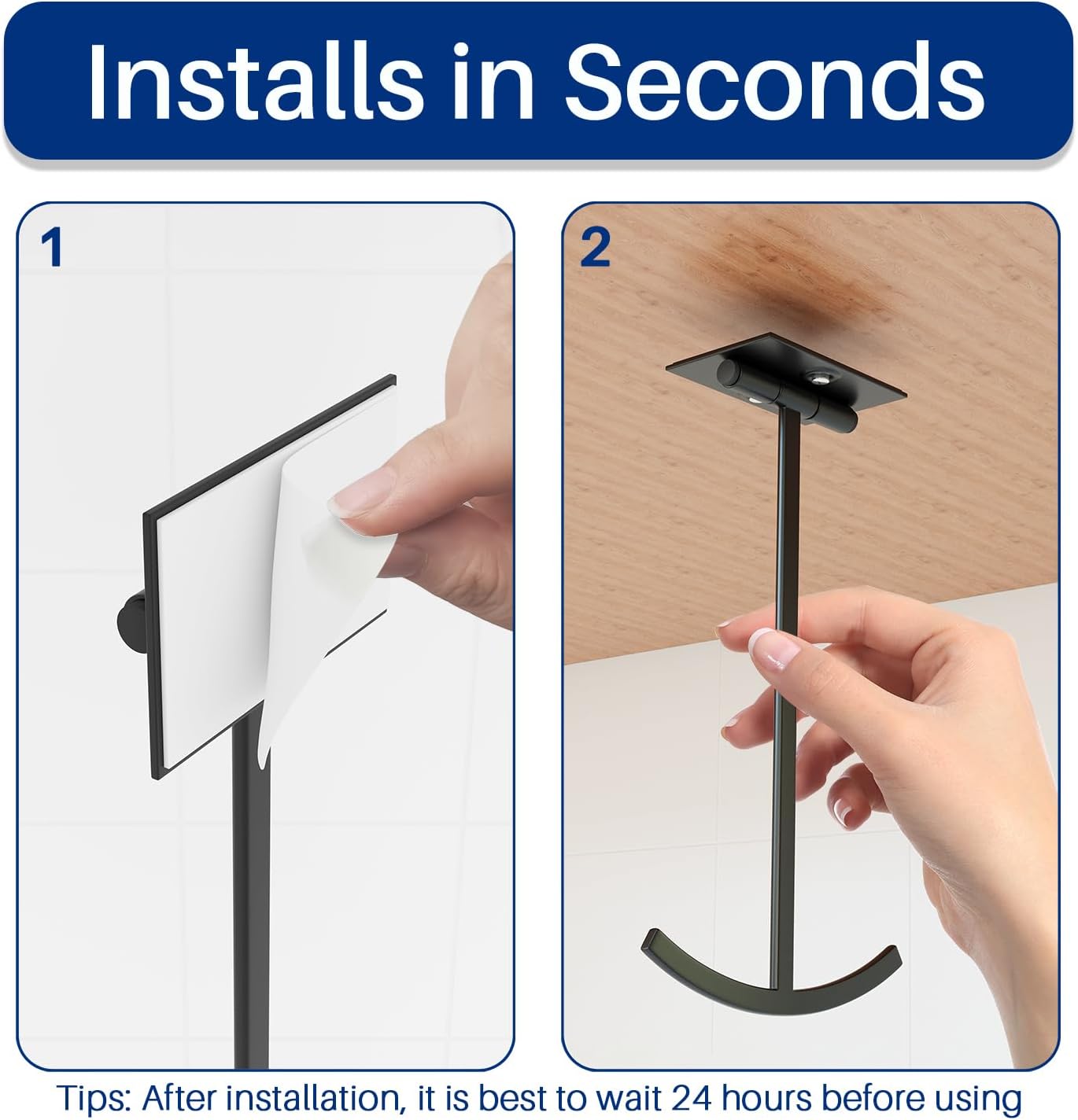 Installs in Seconds

1

2

Tips: After installation, it is best to wait 24 hours before using