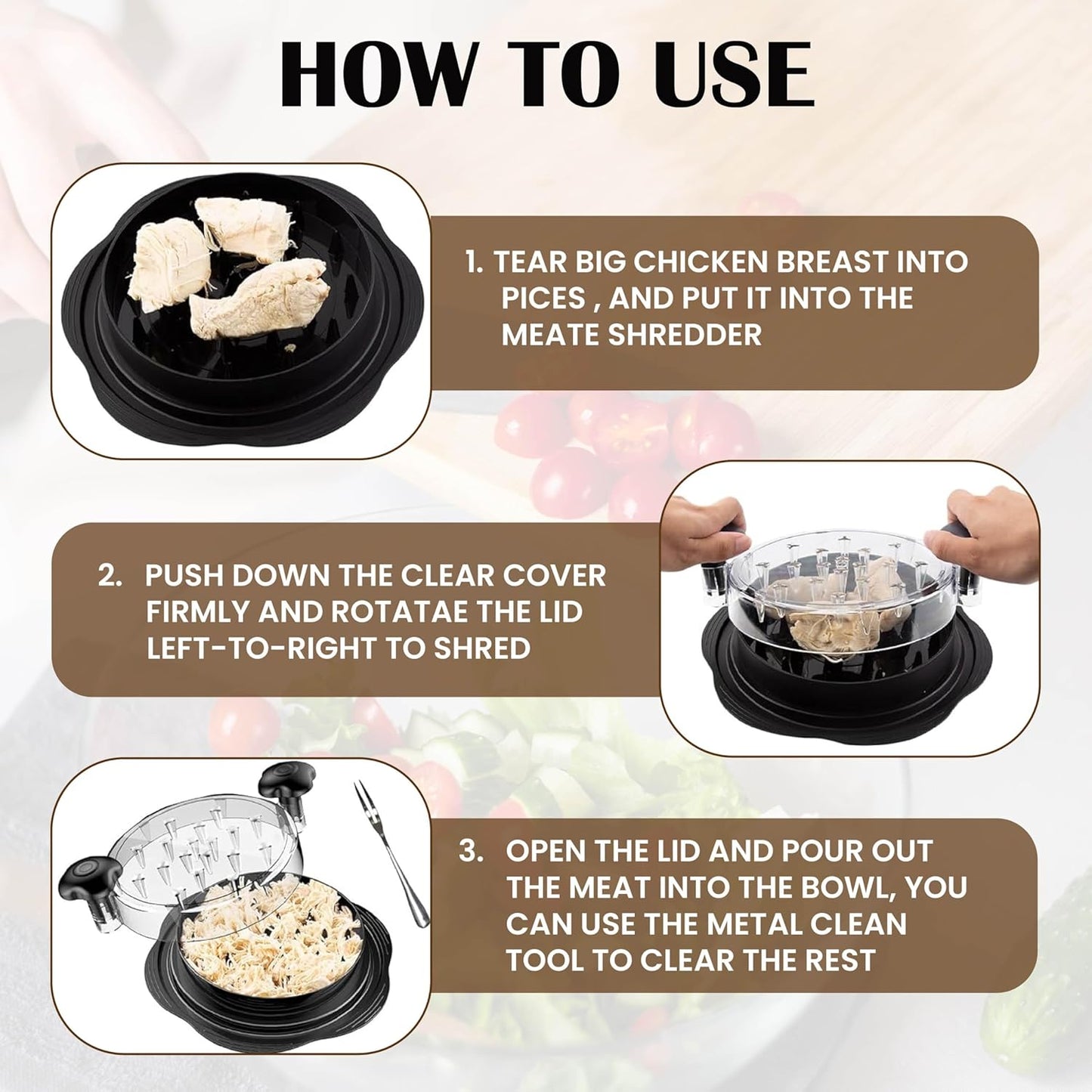 HOW TO USE

1. TEAR BIG CHICKEN BREAST INTO PICES , AND PUT IT INTO THE MEATE SHREDDER

2. PUSH DOWN THE CLEAR COVER FIRMLY AND ROTATAE THE LID LEFT-TO-RIGHT TO SHRED

3. OPEN THE LID AND POUR OUT THE MEAT INTO THE BOWL, YOU CAN USE THE METAL CLEAN TOOL TO CLEAR THE REST