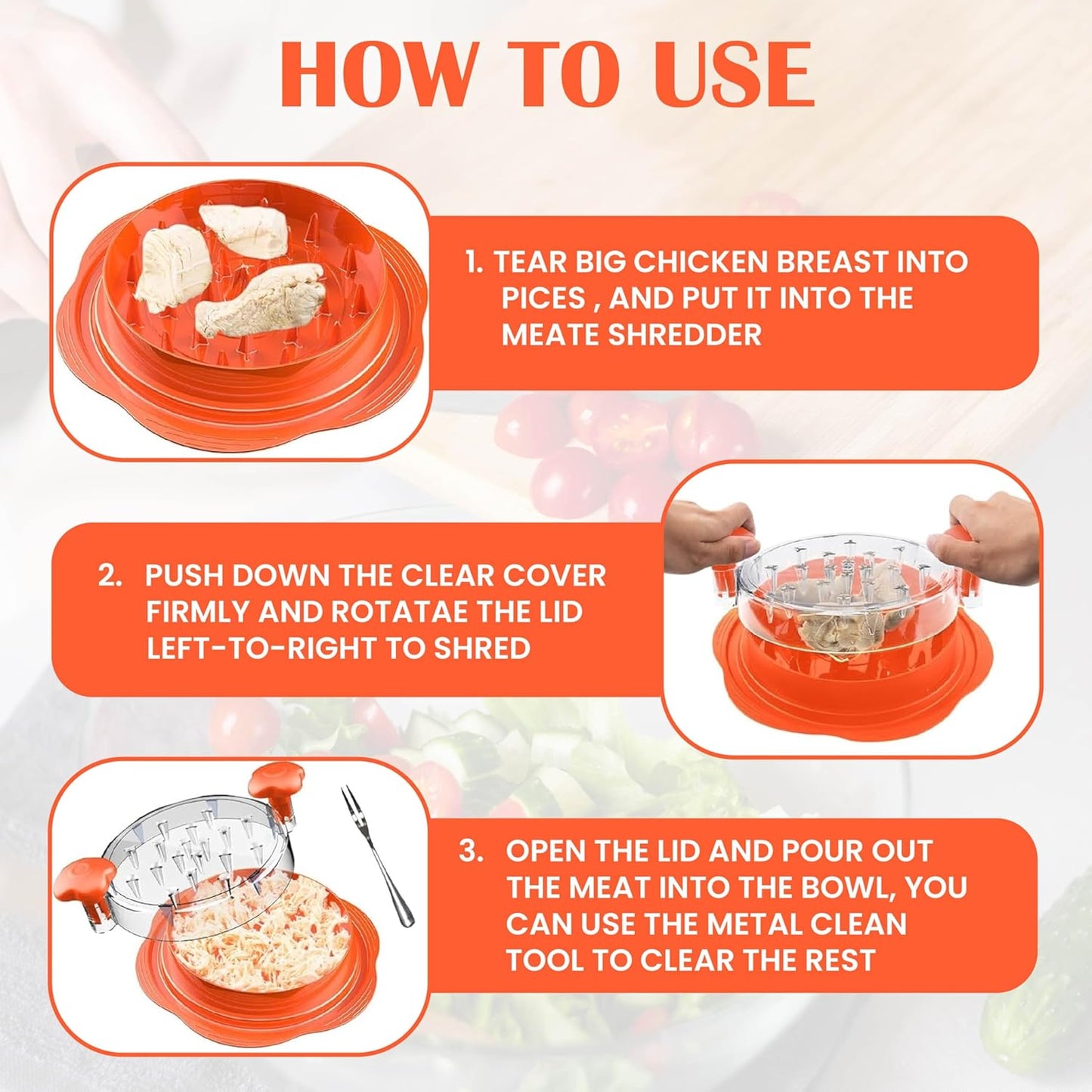 HOW TO USE

1. TEAR BIG CHICKEN BREAST INTO PICES , AND PUT IT INTO THE MEATE SHREDDER

2. PUSH DOWN THE CLEAR COVER FIRMLY AND ROTATAE THE LID LEFT-TO-RIGHT TO SHRED

3. OPEN THE LID AND POUR OUT THE MEAT INTO THE BOWL, YOU CAN USE THE METAL CLEAN TOOL TO CLEAR THE REST