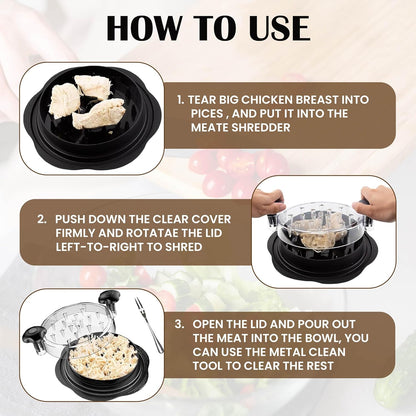 HOW TO USE

1. TEAR BIG CHICKEN BREAST INTO PICES , AND PUT IT INTO THE MEATE SHREDDER

2. PUSH DOWN THE CLEAR COVER FIRMLY AND ROTATAE THE LID LEFT-TO-RIGHT TO SHRED

3. OPEN THE LID AND POUR OUT THE MEAT INTO THE BOWL, YOU CAN USE THE METAL CLEAN TOOL TO CLEAR THE REST