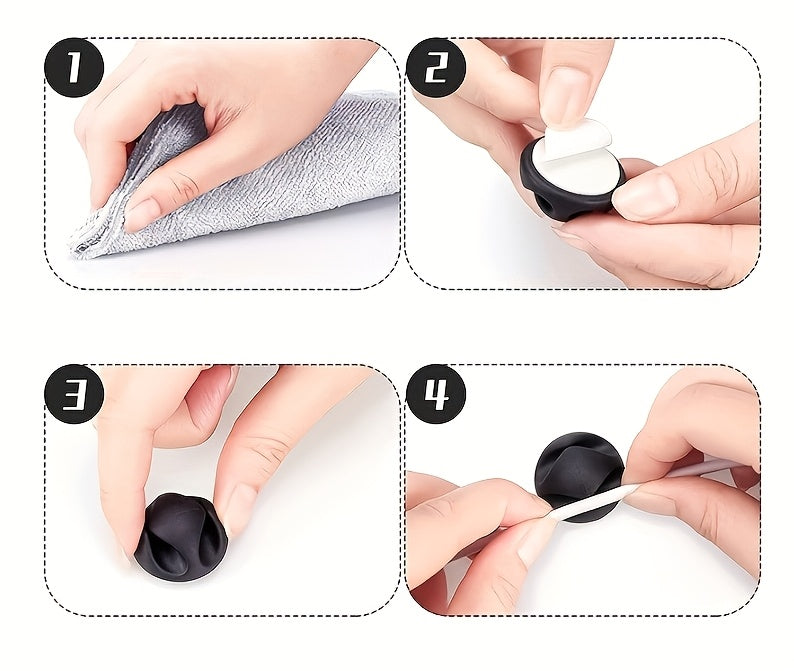 1

2

3

4