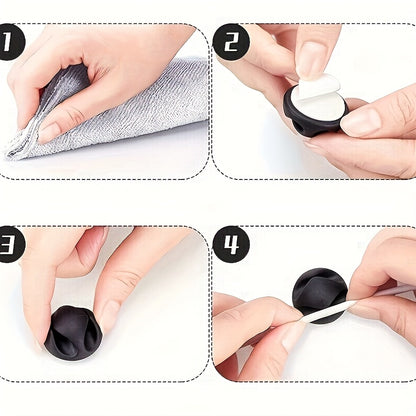 1
2
3
4